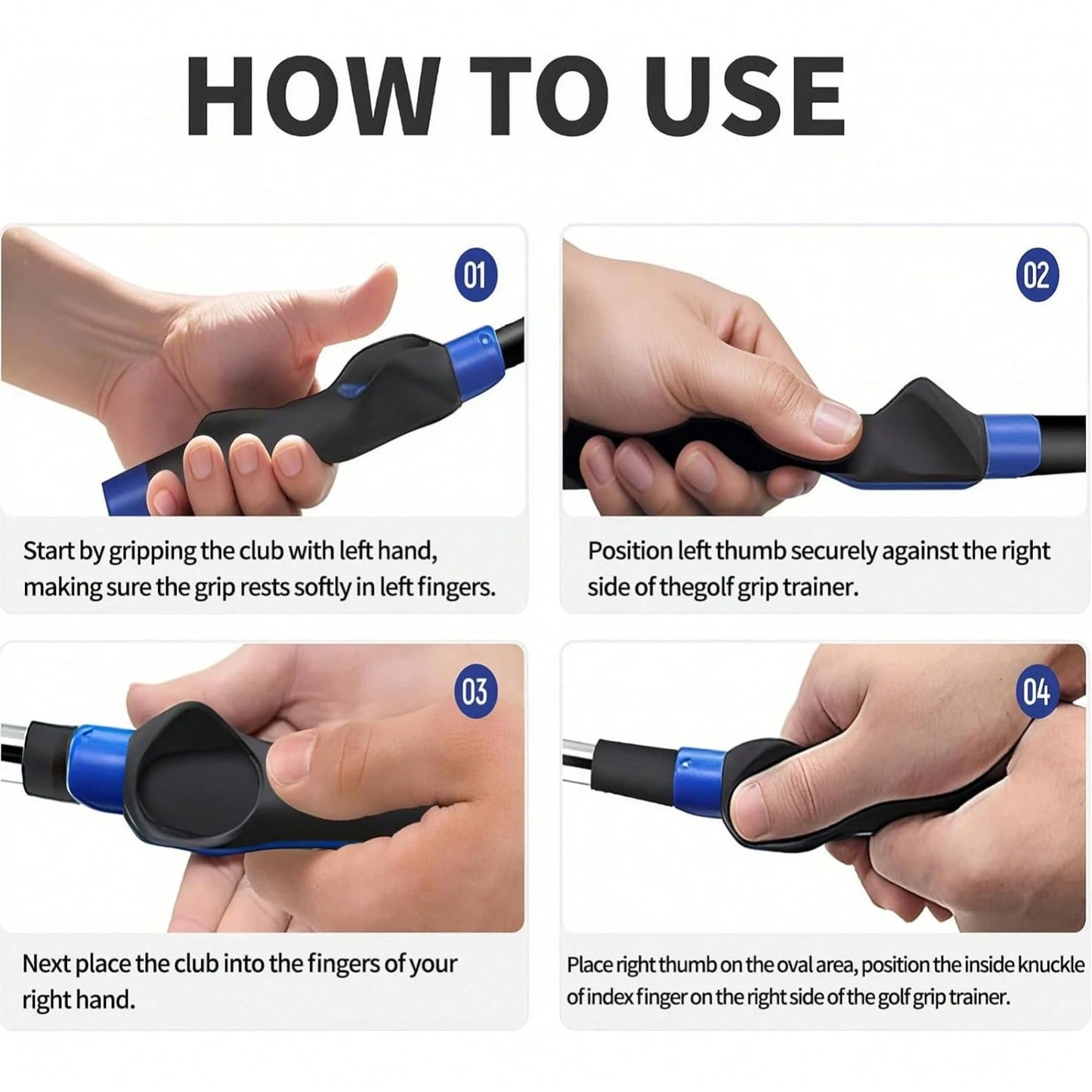 HOW TO USE

01

Start by gripping the club with left hand, making sure the grip rests softly in left fingers.

02

Position left thumb securely against the right side of thegolf grip trainer.

03

Next place the club into the fingers of your right hand.

04

Place right thumb on the oval area, position the inside knuckle of index finger on the right side of the golf grip trainer.