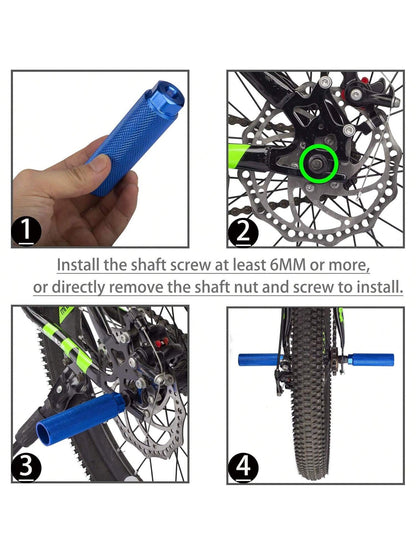 1

2

Install the shaft screw at least 6MM or more, or directly remove the shaft nut and screw to install.

3

4