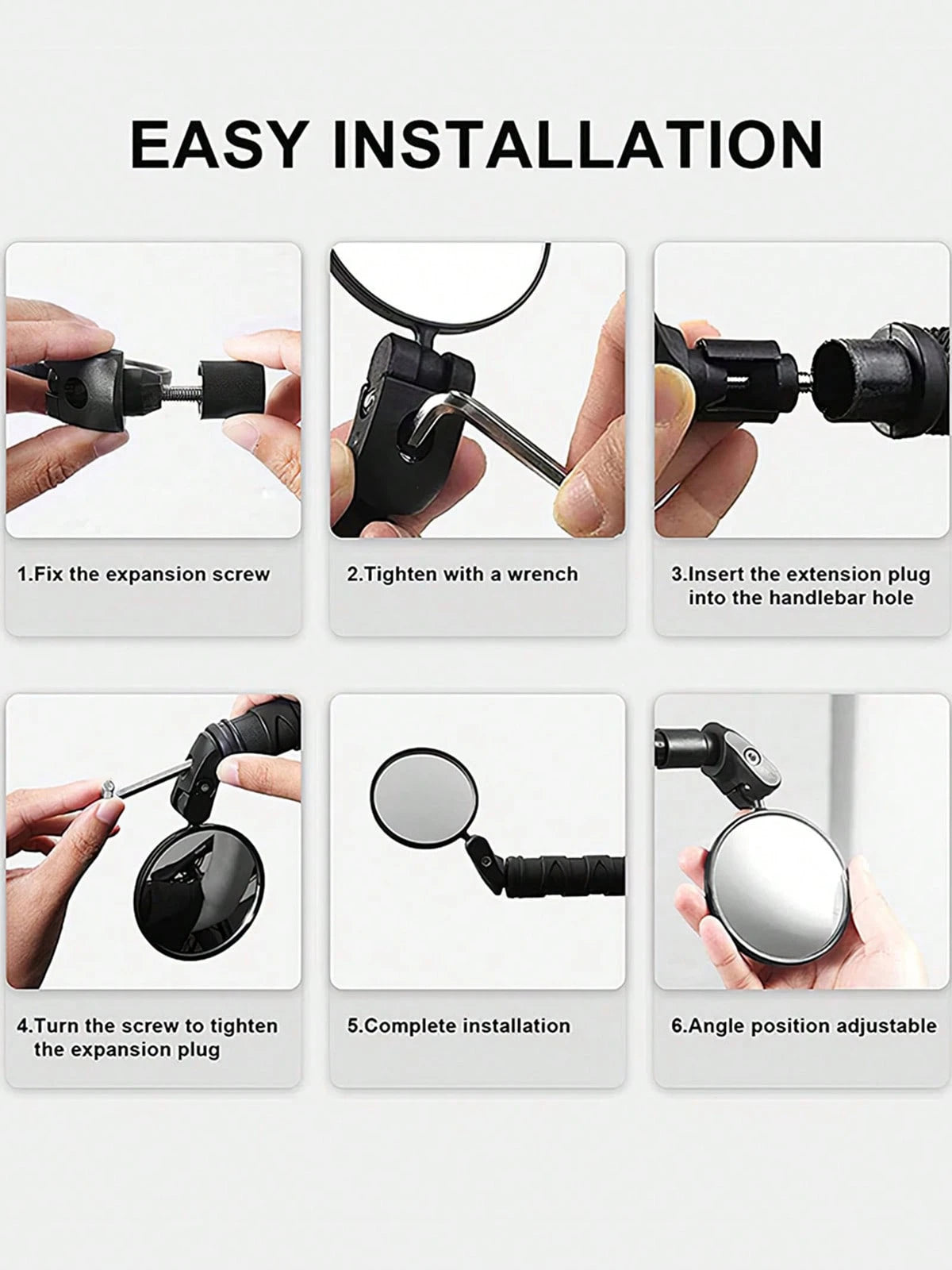 EASY INSTALLATION

1.Fix the expansion screw

2.Tighten with a wrench

3.Insert the extension plug into the handlebar hole

4.Turn the screw to tighten the expansion plug

5.Complete installation

6.Angle position adjustable