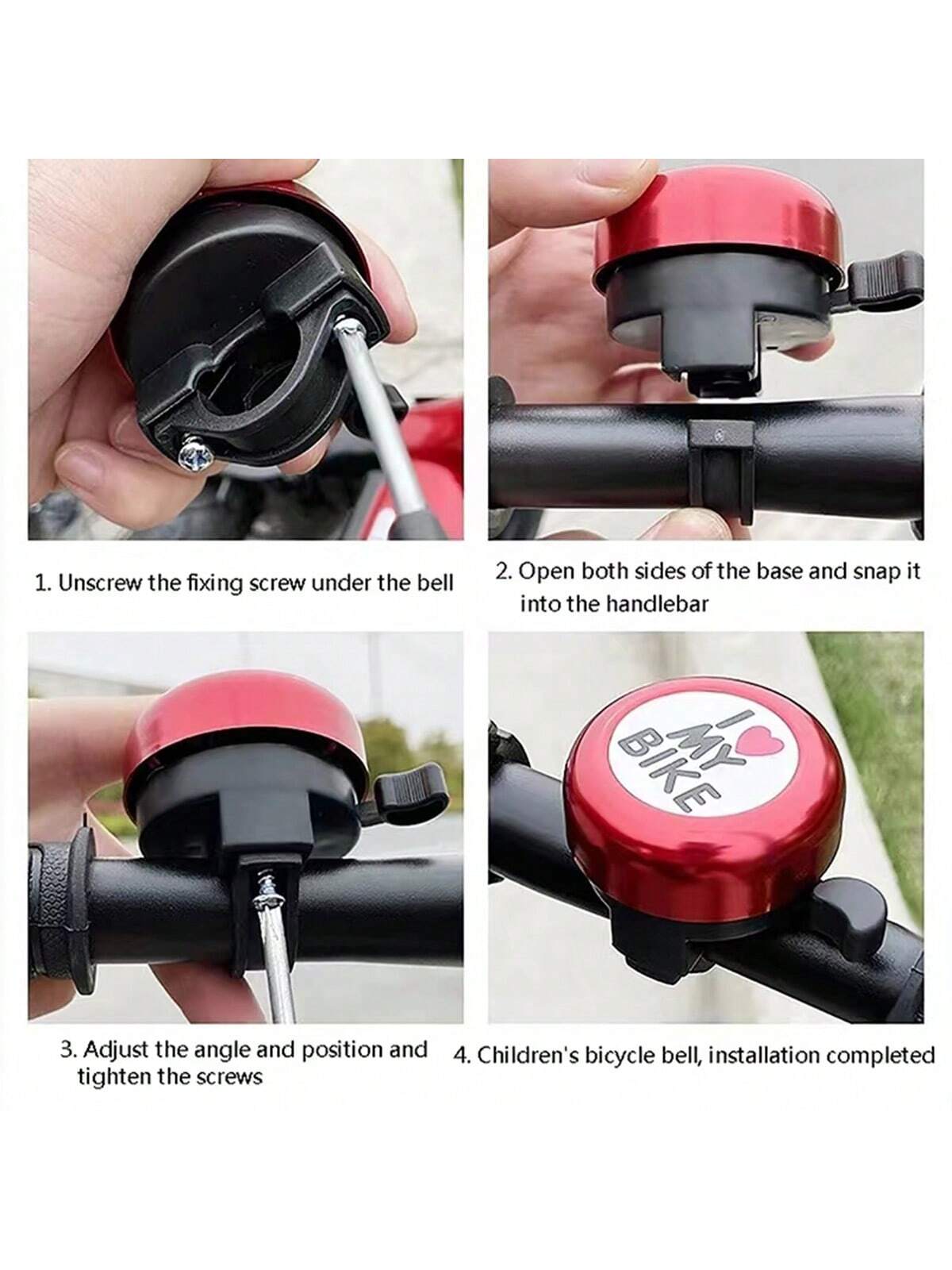 1. Unscrew the fixing screw under the bell

2. Open both sides of the base and snap it into the handlebar

I MY BIKE

3. Adjust the angle and position and tighten the screws

4. Children's bicycle bell, installation completed